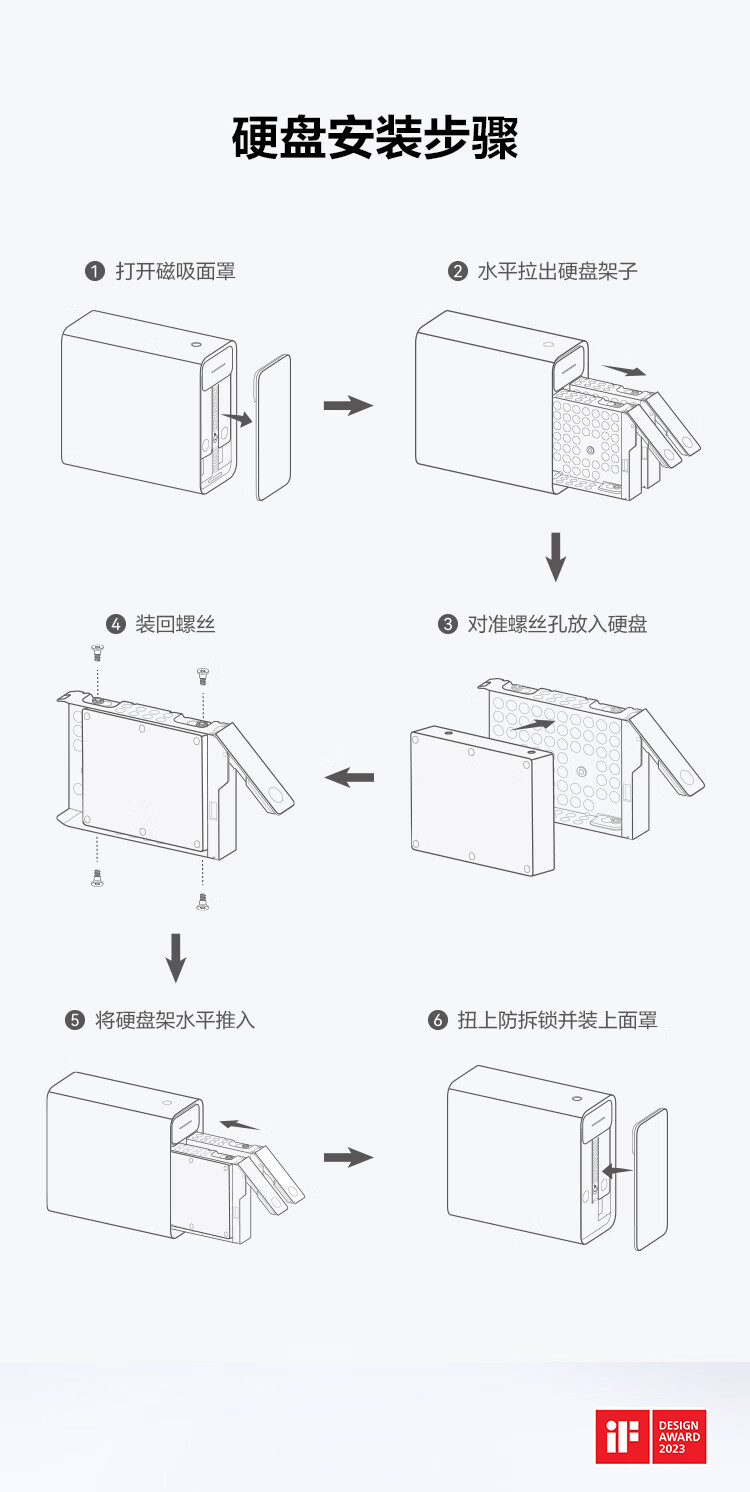 硬盘安装步骤

❶ 打开磁吸面罩

❷ 水平拉出硬盘架子

❹ 装回螺丝

❸ 对准螺丝孔放入硬盘

❺ 将硬盘架水平推入

❻ 扭上防拆锁并装上面罩

iF DESIGN AWARD 2023